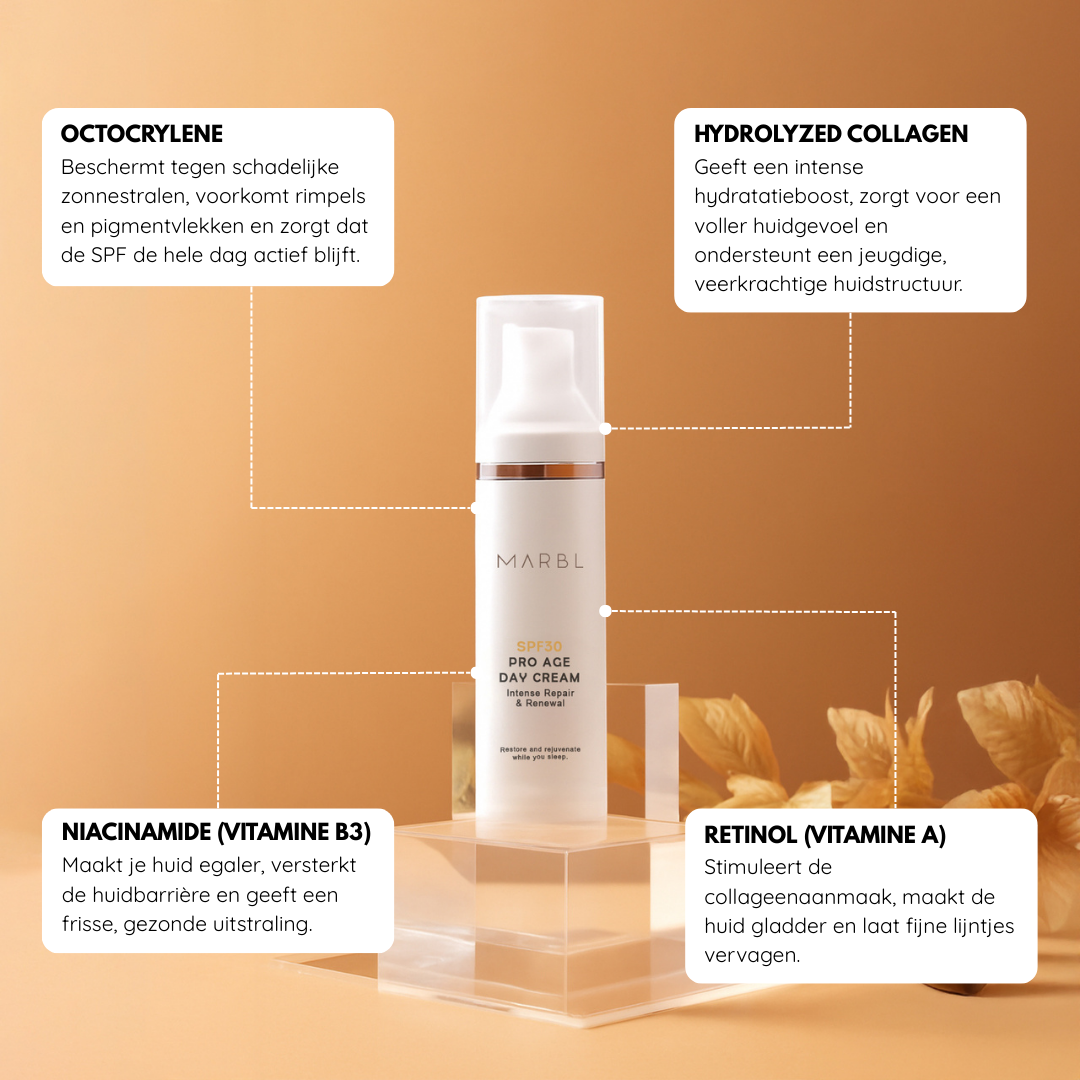 OCTOCRYLENE
Beschermt tegen schadelijke zonnestralen, voorkomt rimpels en pigmentvlekken en zorgt dat de SPF de hele dag actief blijft.

HYDROLYZED COLLAGEN
Geeft een intense hydratatieboost, zorgt voor een voller huidgevoel en ondersteunt een jeugdige, veerkrachtige huidstructuur.

MARBL

SPF30
PRO AGE
DAY CREAM
Intense Repair & Renewal

Restore and rejuvenate while you sleep.

NIACINAMIDE (VITAMINE B3)
Maakt je huid egaler, versterkt de huidbarrière en geeft een frisse, gezonde uitstraling.

RETINOL (VITAMINE A)
Stimuleert de collageenaanmaak, maakt de huid gladder en laat fijne lijntjes vervagen.